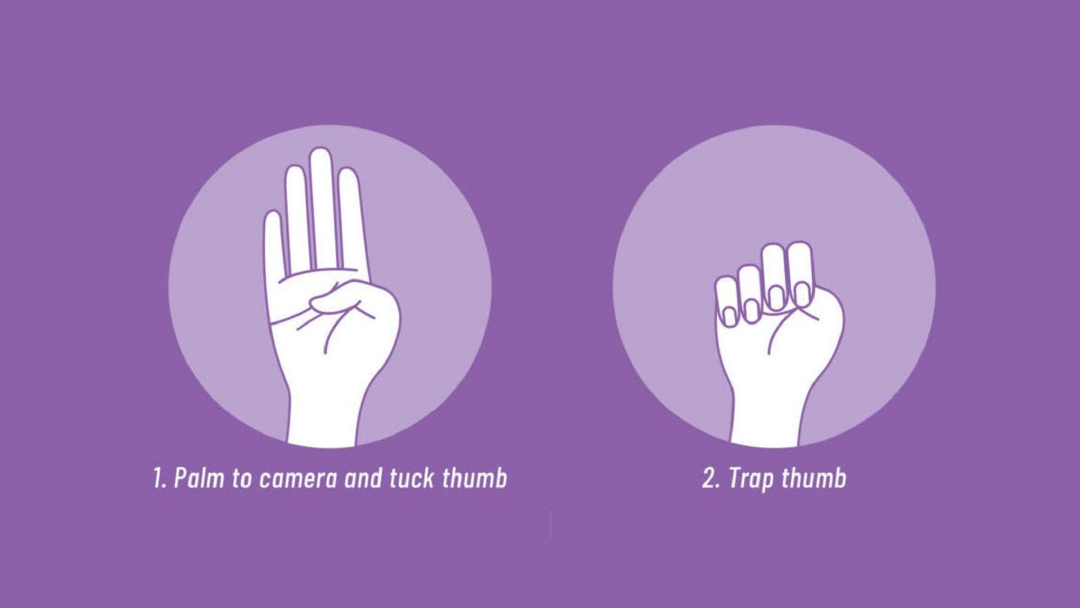 1. Palm to camera and tuck thumb

2. Trap thumb