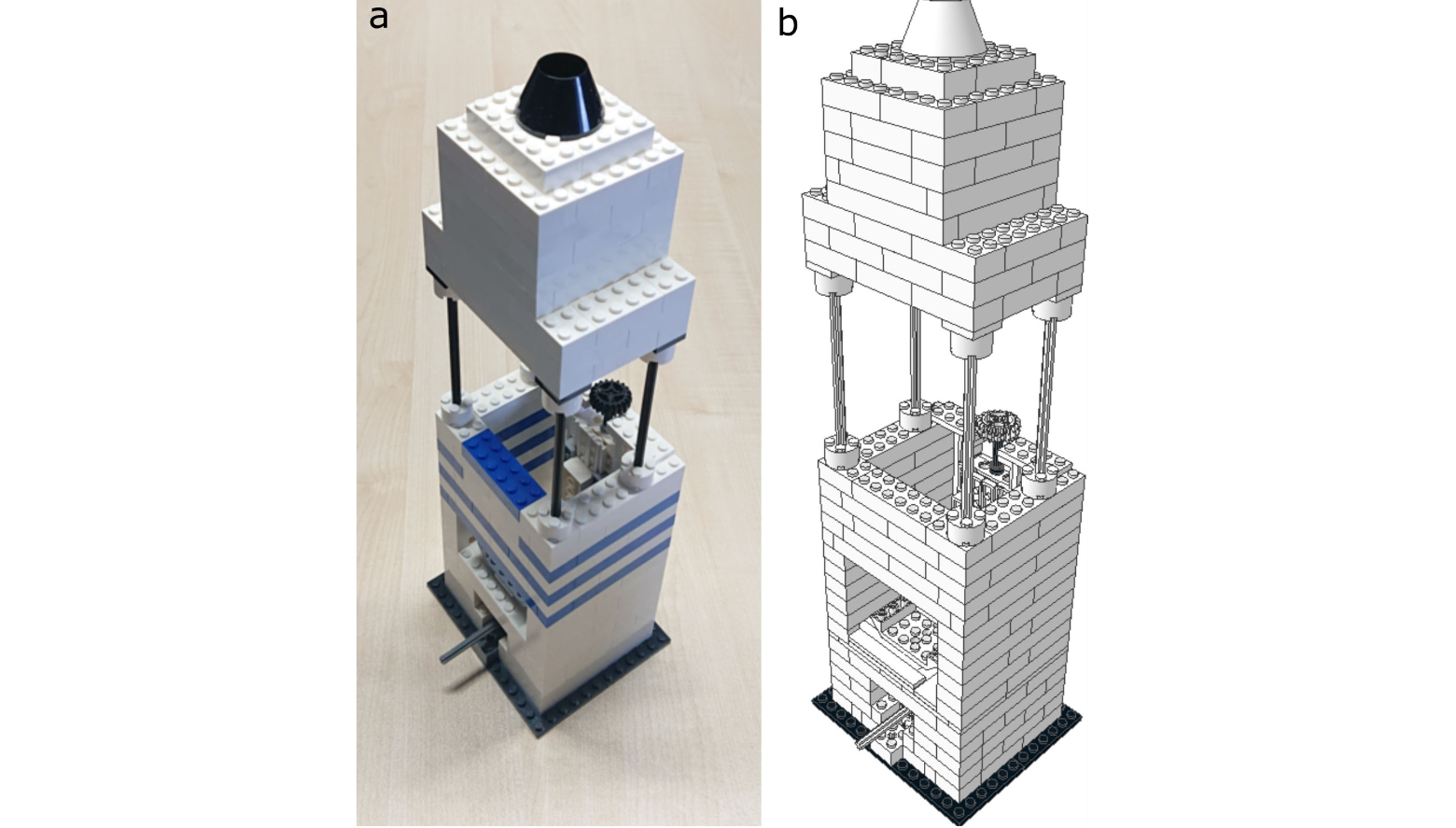 a

b